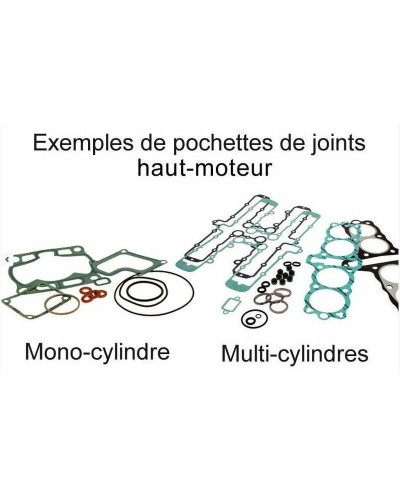 Exemples de pochettes de joints haut-moteur

Mono-cylindre

Multi-cylindres