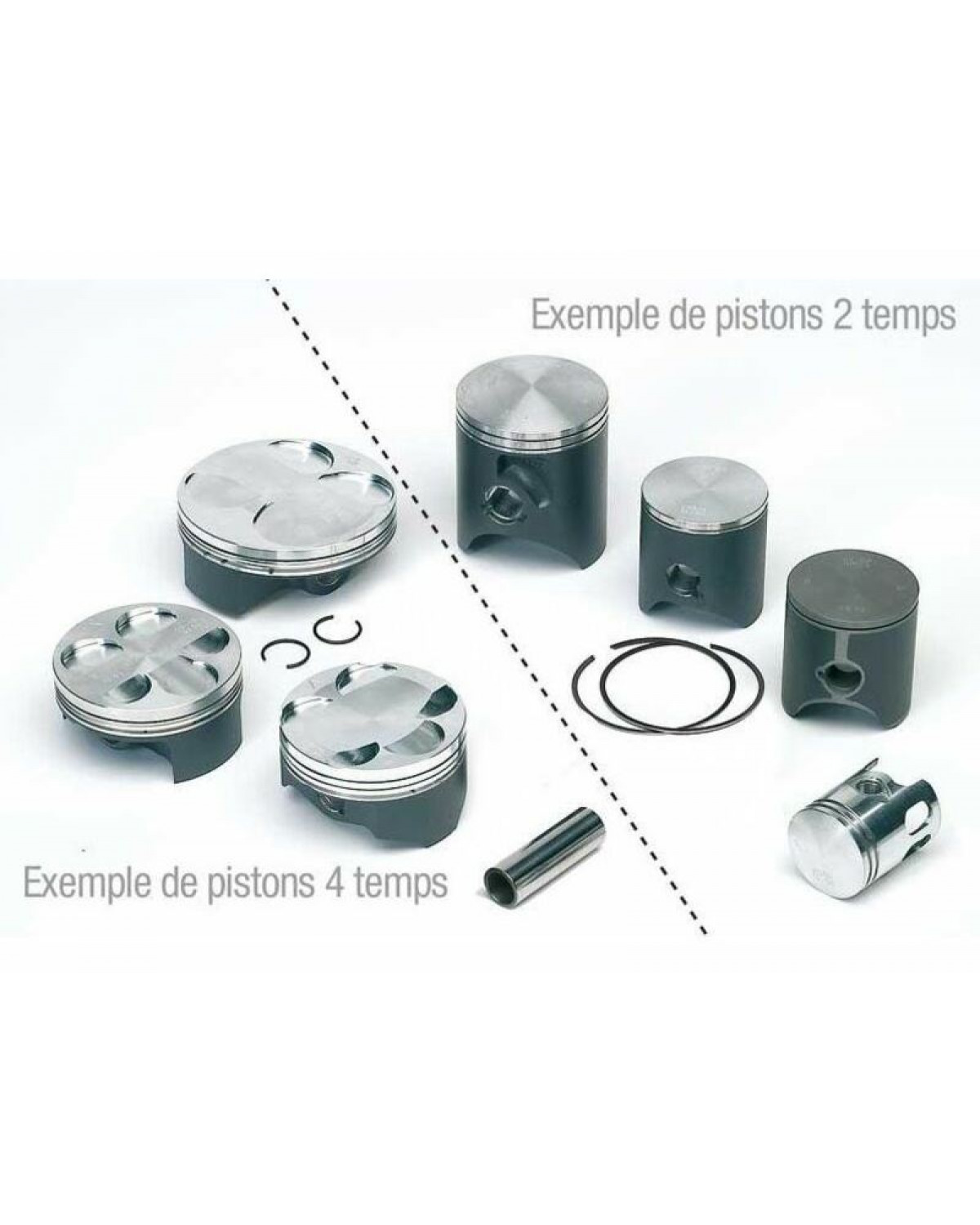 Exemple de pistons 2 temps

Exemple de pistons 4 temps