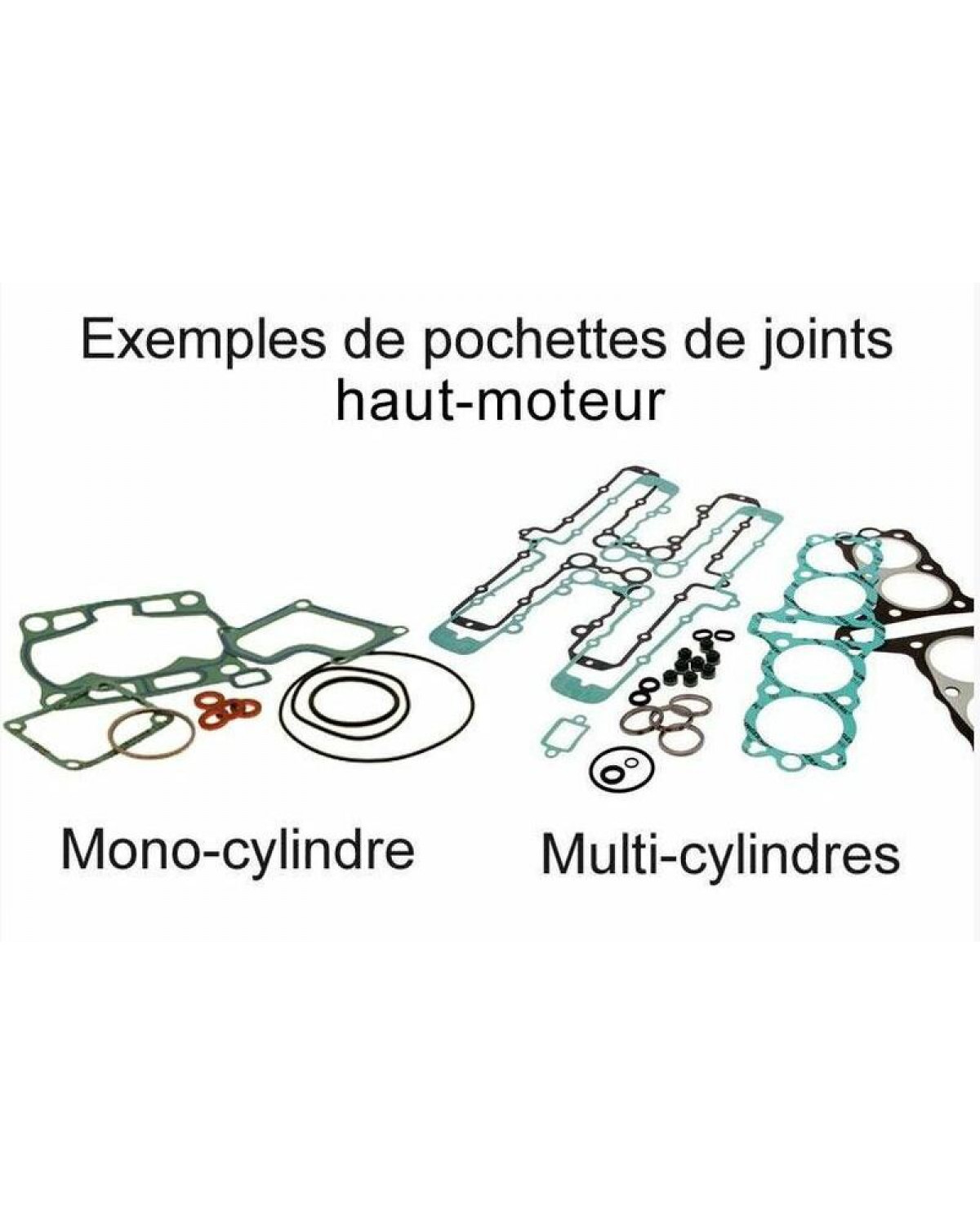 Exemples de pochettes de joints haut-moteur

Mono-cylindre

Multi-cylindres