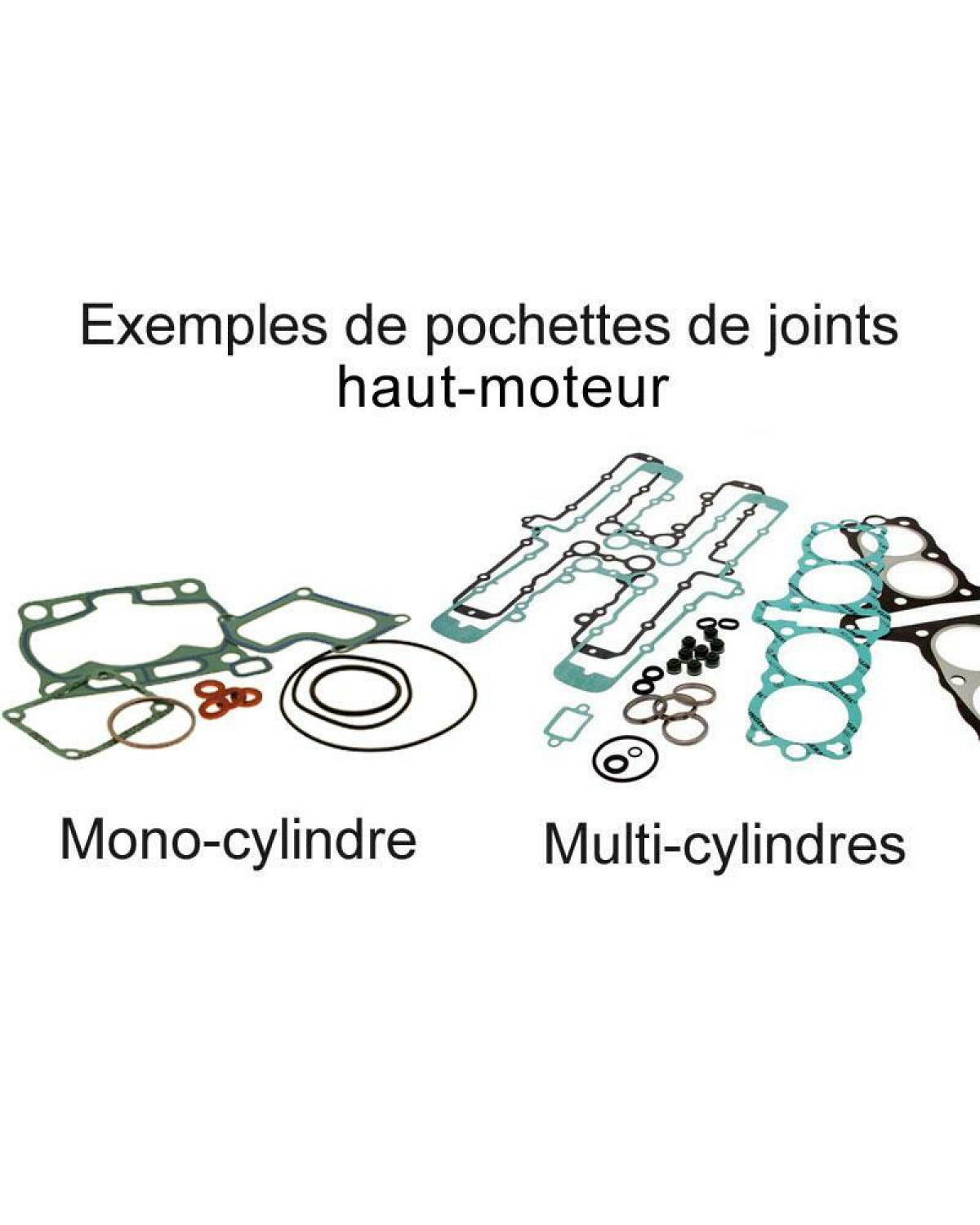 Exemples de pochettes de joints haut-moteur

Mono-cylindre

Multi-cylindres