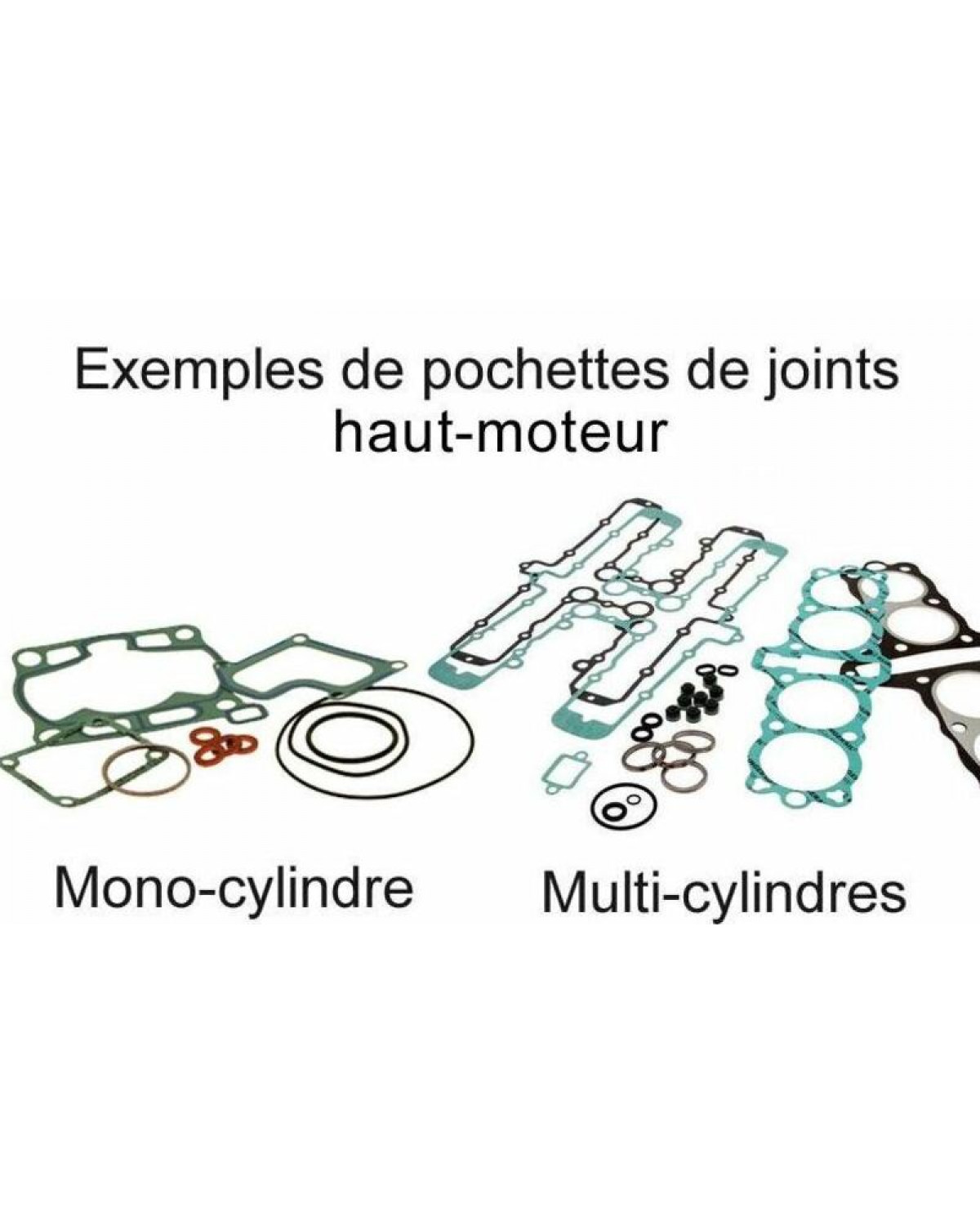 Exemples de pochettes de joints haut-moteur

Mono-cylindre

Multi-cylindres