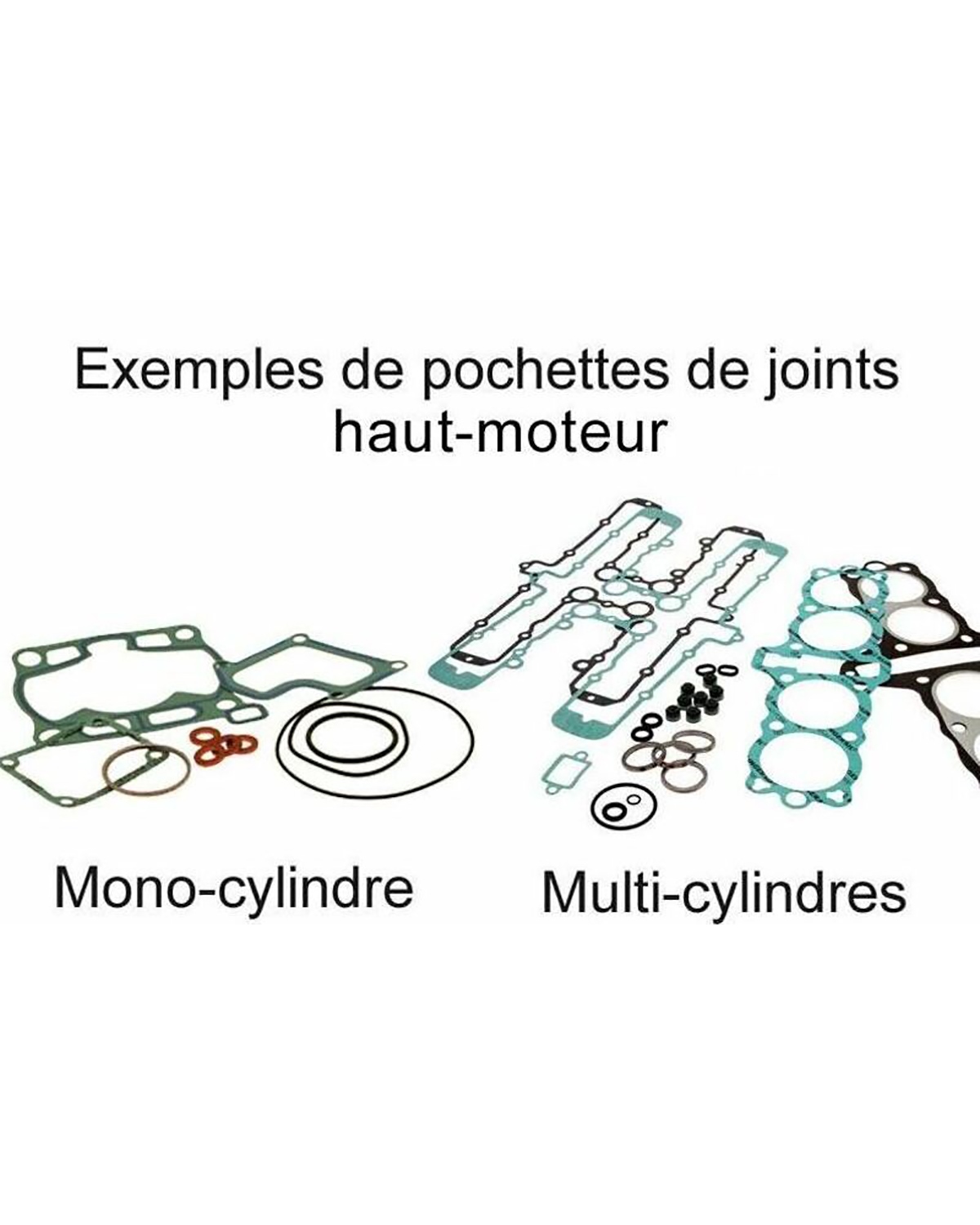 Exemples de pochettes de joints haut-moteur

Mono-cylindre

Multi-cylindres